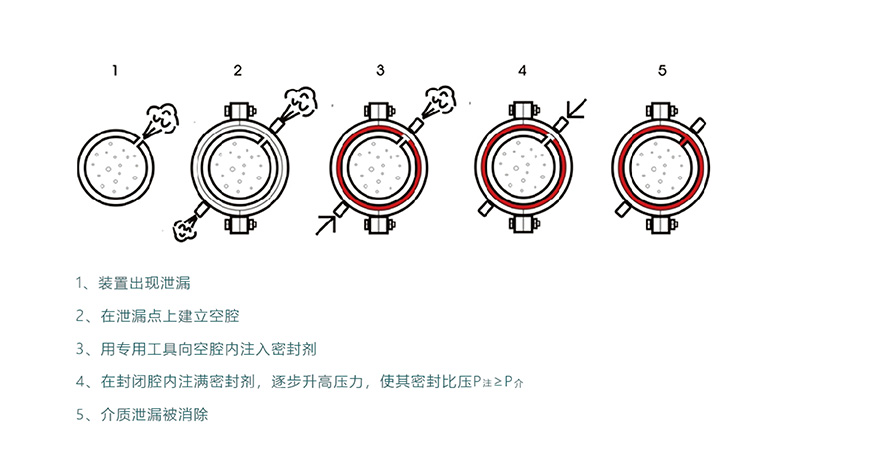 1

2

3

4

5

1、装置出现泄漏

2、在泄漏点上建立空腔

3、用专用工具向空腔内注入密封剂

4、在封闭腔内注满密封剂，逐步升高压力，使其密封比压$P_{注} \geq P_{介}$

5、介质泄漏被消除